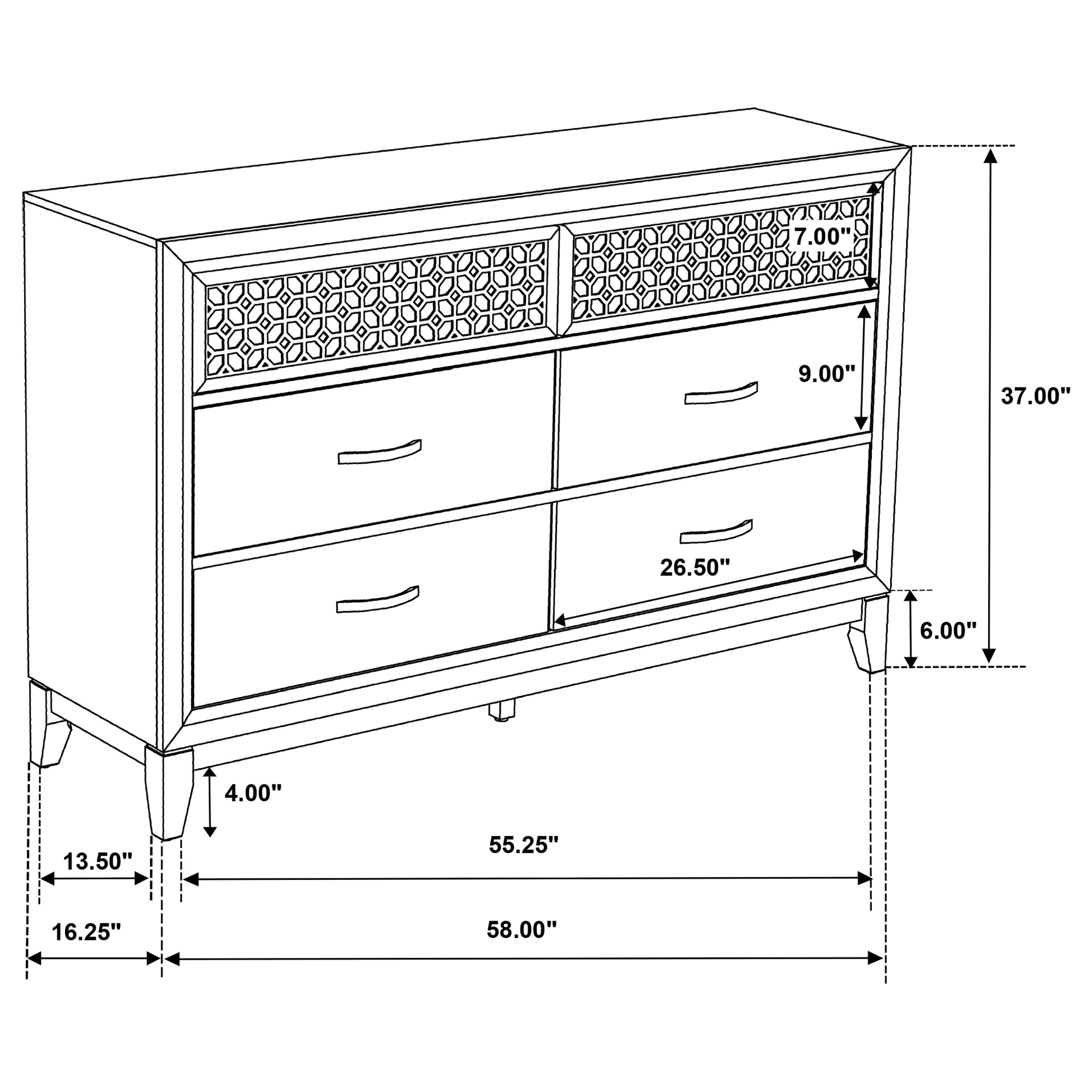 7.00"
9.00"
37.00"
26.50"
6.00"
4.00"
55.25"
13.50"
16.25"
58.00"