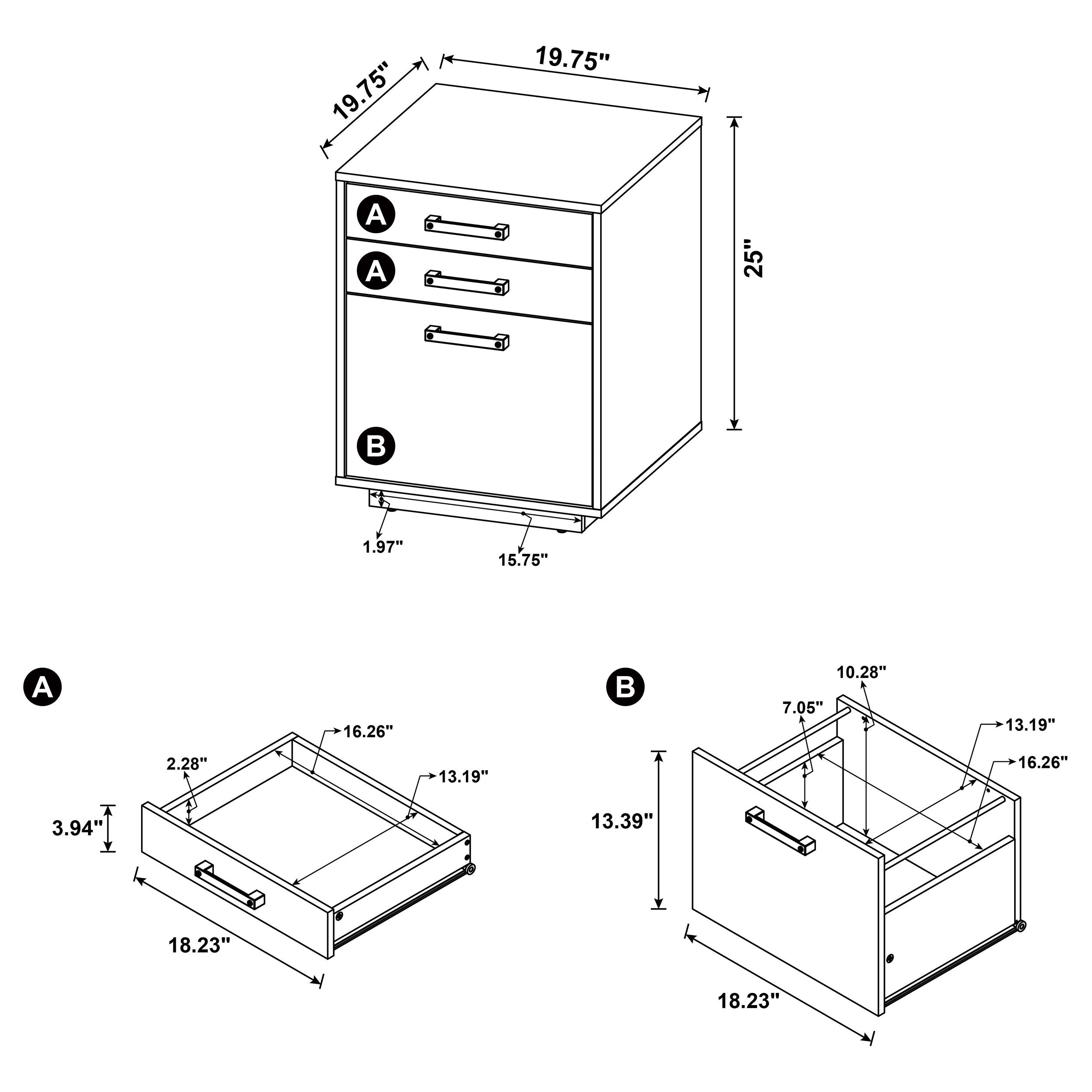 19.75"
19.75"
25"
A
A
B
1.97"
15.75"

A
16.26"
2.28"
13.19"
3.94"
18.23"

B
10.28"
7.05"
13.19"
16.26"
13.39"
18.23"