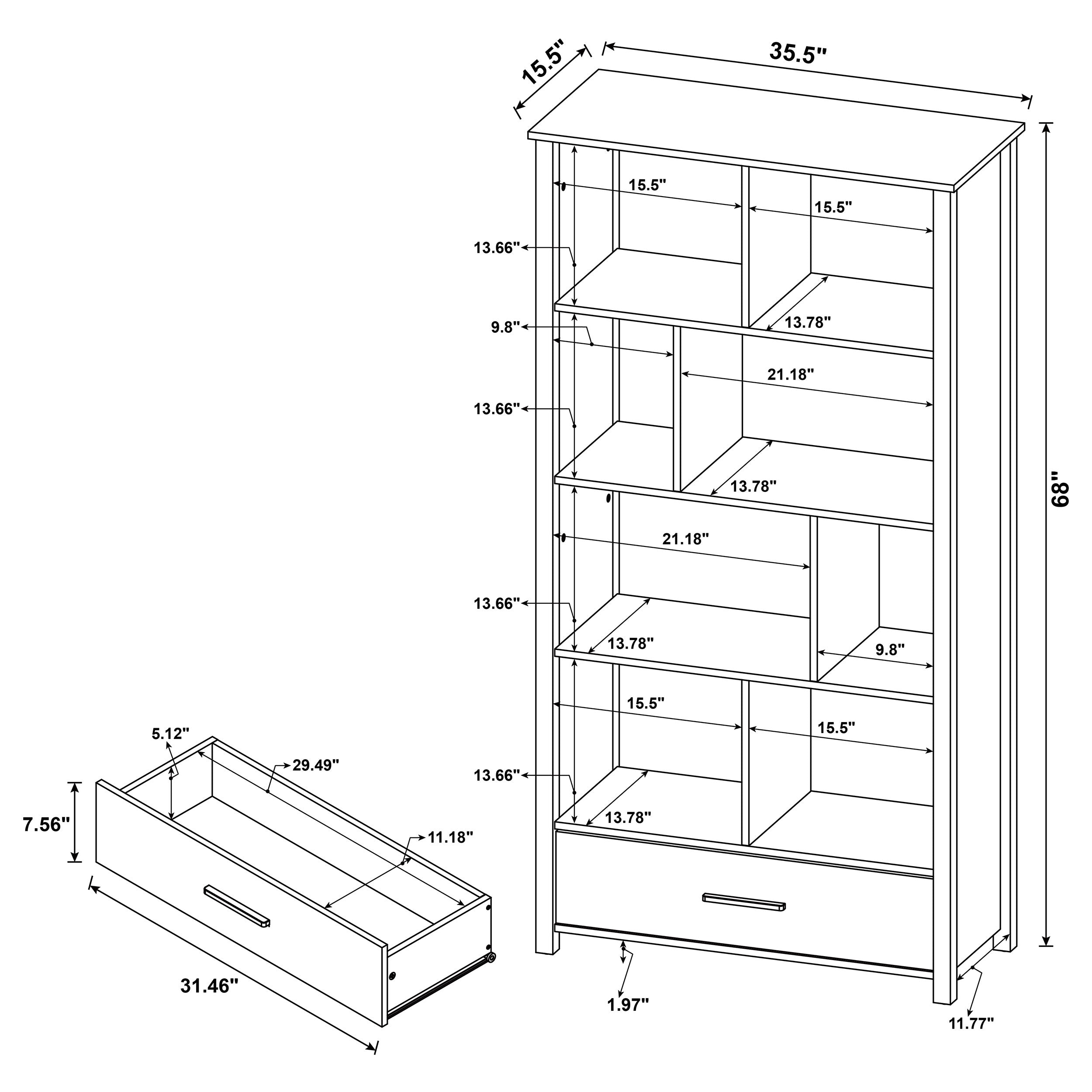 15.5"
35.5"
68"
15.5"
15.5"
13.66"
13.78"
9.8"
21.18"
13.66"
13.78"
21.18"
13.66"
13.78"
9.8"
15.5"
15.5"
13.66"
13.78"
1.97"
11.77"
5.12"
29.49"
7.56"
11.18"
31.46"