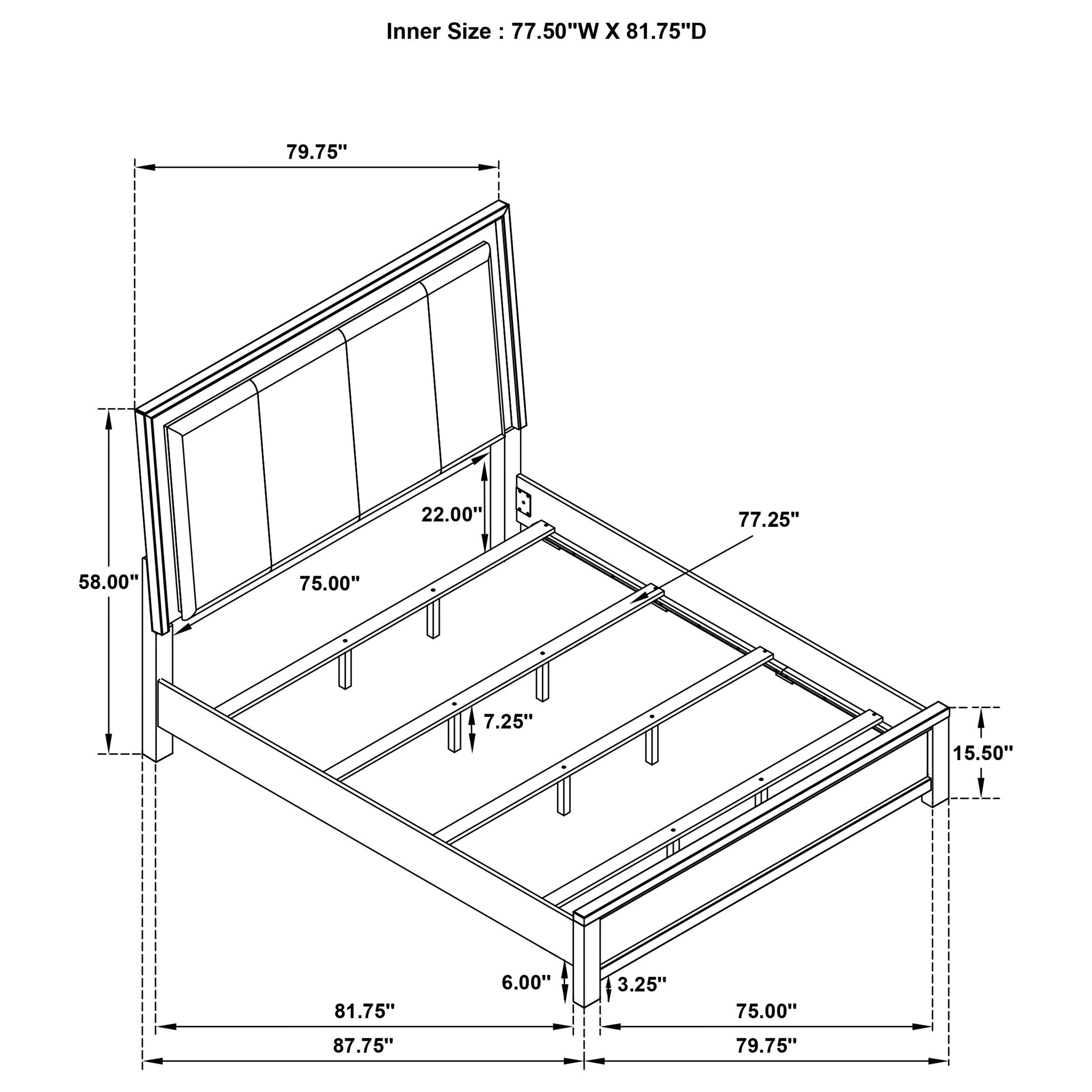 Inner Size : 77.50"W X 81.75"D

79.75"

58.00"

22.00"

75.00"

77.25"

7.25"

15.50"

6.00"

3.25"

81.75"

75.00"

87.75"

79.75"